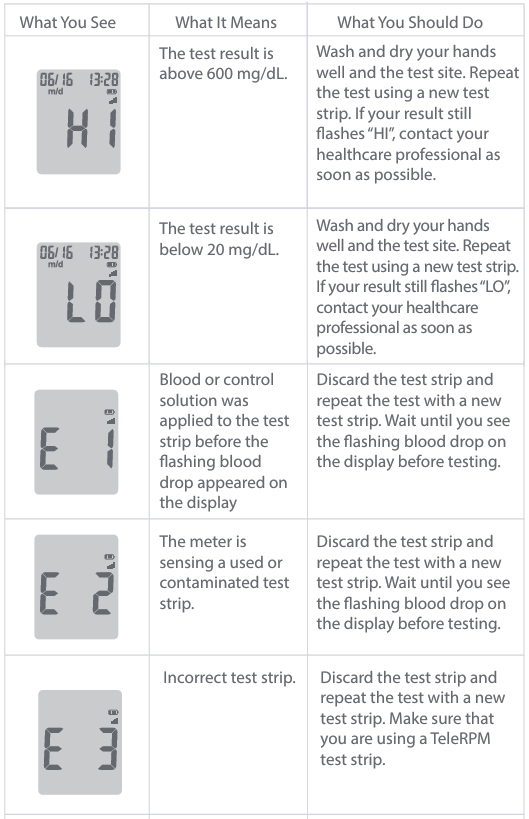 | What You See | What It Means | What You Should Do |
|---|---|---|
| 06/16 13:28 m/d HI | The test result is above 600 mg/dL. | Wash and dry your hands well and the test site. Repeat the test using a new test strip. If your result still flashes "HI", contact your healthcare professional as soon as possible. |
| 06/16 13:28 m/d LO | The test result is below 20 mg/dL. | Wash and dry your hands well and the test site. Repeat the test using a new test strip. If your result still flashes "LO", contact your healthcare professional as soon as possible. |
| E 1 | Blood or control solution was applied to the test strip before the flashing blood drop appeared on the display | Discard the test strip and repeat the test with a new test strip. Wait until you see the flashing blood drop on the display before testing. |
| E 2 | The meter is sensing a used or contaminated test strip. | Discard the test strip and repeat the test with a new test strip. Wait until you see the flashing blood drop on the display before testing. |
| E 3 | Incorrect test strip. | Discard the test strip and repeat the test with a new test strip. Make sure that you are using a TeleRPM test strip. |