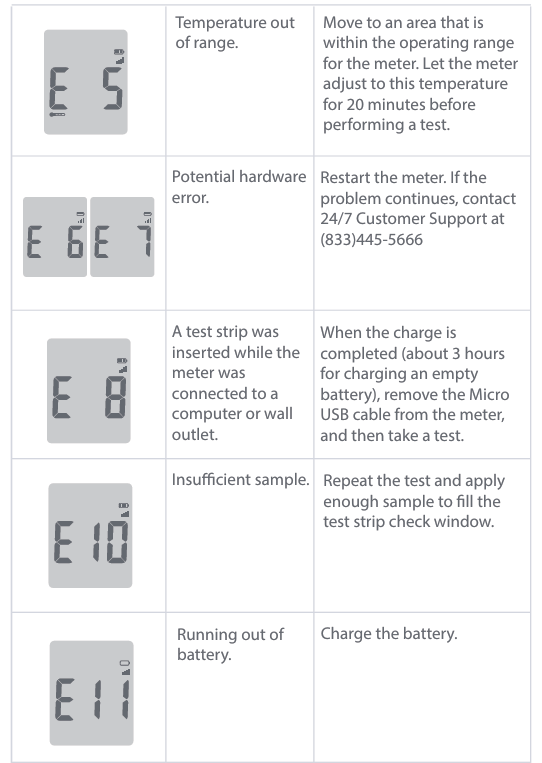 | | | |
|---|---|---|
| E 5 | Temperature out of range. | Move to an area that is within the operating range for the meter. Let the meter adjust to this temperature for 20 minutes before performing a test. |
| E 6 E 7 | Potential hardware error. | Restart the meter. If the problem continues, contact 24/7 Customer Support at (833)445-5666 |
| E 8 | A test strip was inserted while the meter was connected to a computer or wall outlet. | When the charge is completed (about 3 hours for charging an empty battery), remove the Micro USB cable from the meter, and then take a test. |
| E 10 | Insufficient sample. | Repeat the test and apply enough sample to fill the test strip check window. |
| E 11 | Running out of battery. | Charge the battery. |